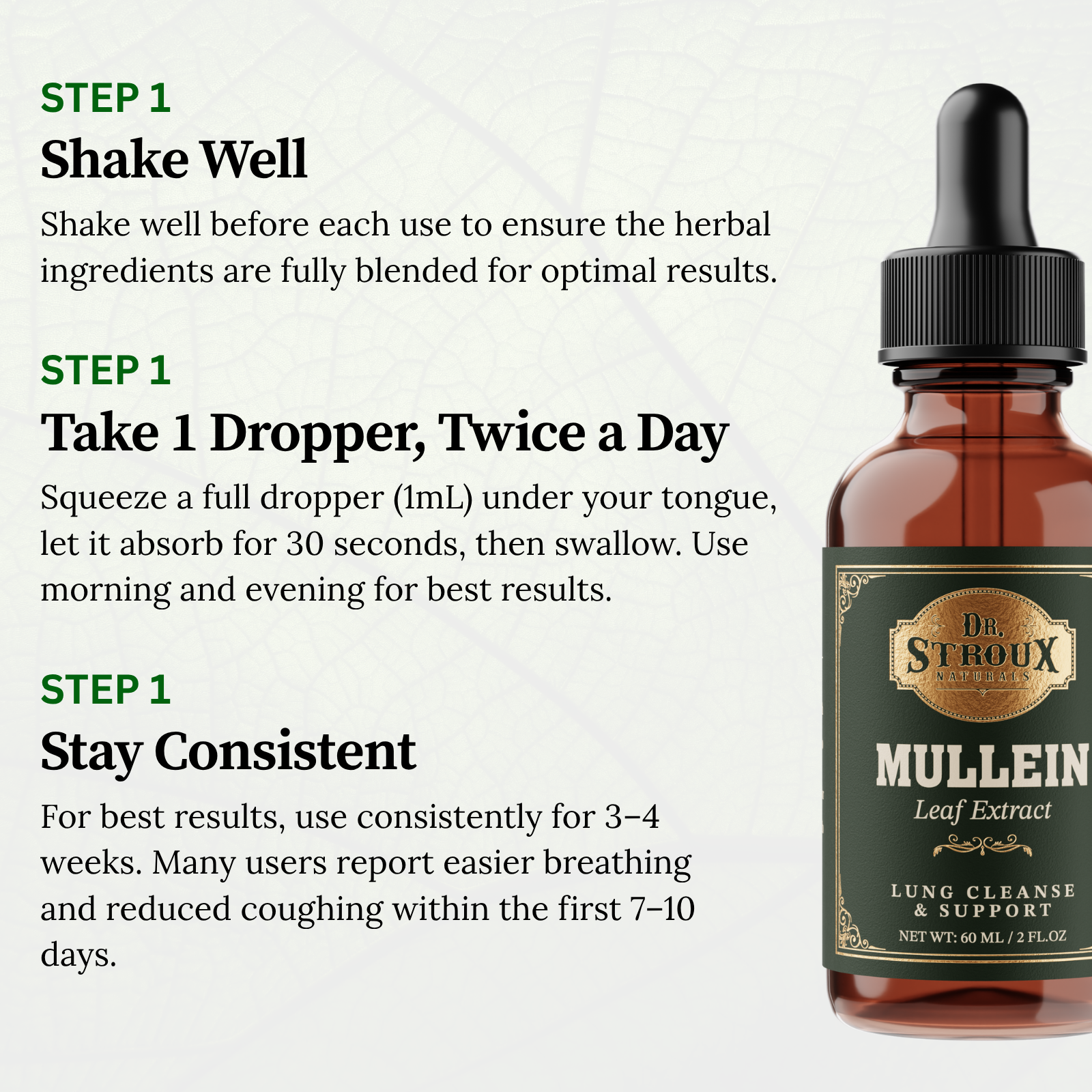 STEP 1
Shake Well
Shake well before each use to ensure the herbal ingredients are fully blended for optimal results.

STEP 1
Take 1 Dropper, Twice a Day
Squeeze a full dropper (1mL) under your tongue, let it absorb for 30 seconds, then swallow. Use morning and evening for best results.

STEP 1
Stay Consistent
For best results, use consistently for 3–4 weeks. Many users report easier breathing and reduced coughing within the first 7–10 days.

DR.
STROUX
NATURALS
MULLEIN
Leaf Extract
LUNG CLEANSE
& SUPPORT
NET WT: 60 ML / 2 FL.OZ